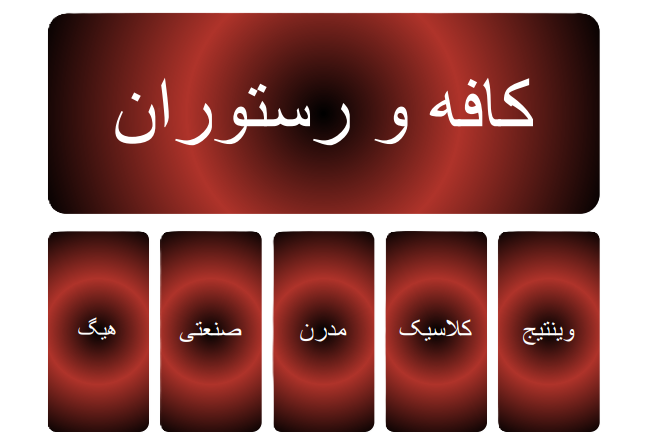 کافه و رستوران

وینتیج

کلاسیک

مدرن

صنعتی

هیگ